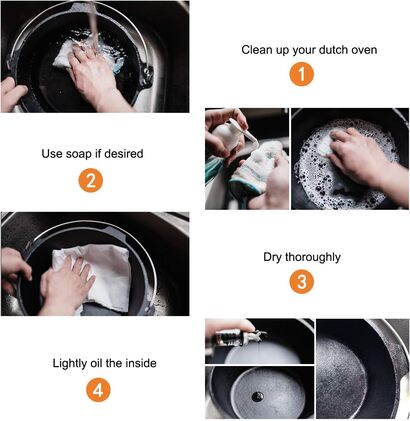 Clean up your dutch oven

1

Use soap if desired

2

Dry thoroughly

3

Lightly oil the inside

4