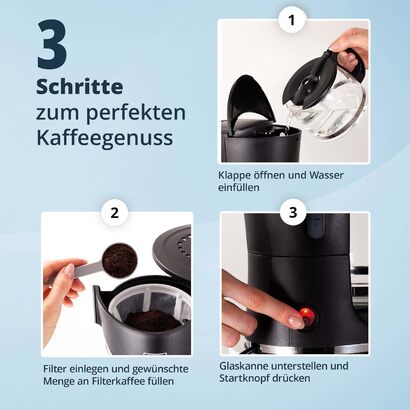 3
Schritte
zum perfekten
Kaffeegenuss

1

Klappe öffnen und Wasser einfüllen

2

Filter einlegen und gewünschte Menge an Filterkaffee füllen

3

Glaskanne unterstellen und Startknopf drücken