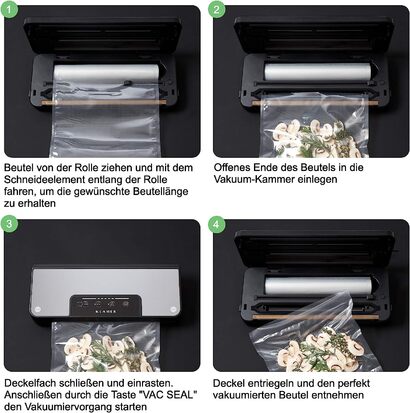 1

Beutel von der Rolle ziehen und mit dem Schneideelement entlang der Rolle fahren, um die gewünschte Beutellänge zu erhalten

2

Offenes Ende des Beutels in die Vakuum-Kammer einlegen

3

KINDER

Deckelfach schließen und einrasten. Anschließen durch die Taste "VAC SEAL" den Vakuumiervorgang starten

4

Deckel entriegeln und den perfekt vakuumierten Beutel entnehmen